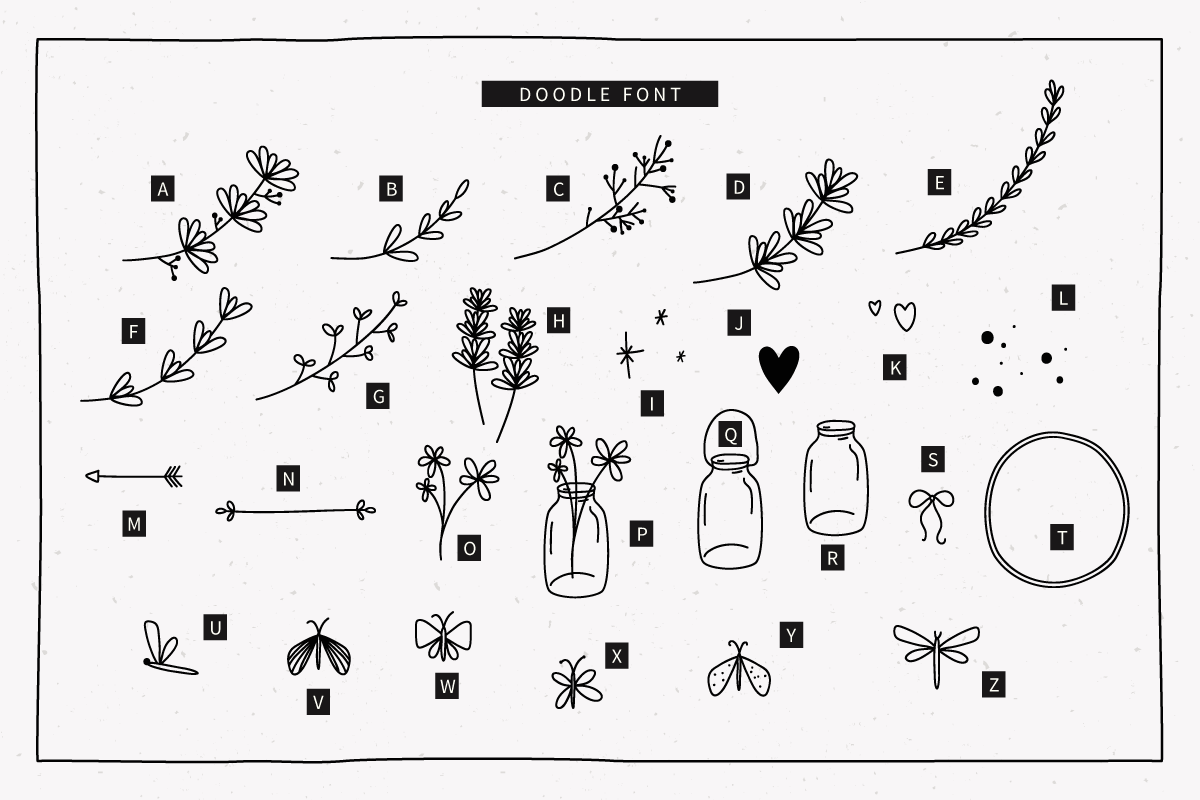 DOODLE FONT

A B C D E

F G H I J K L

M N O P Q R S T

U V W X Y Z